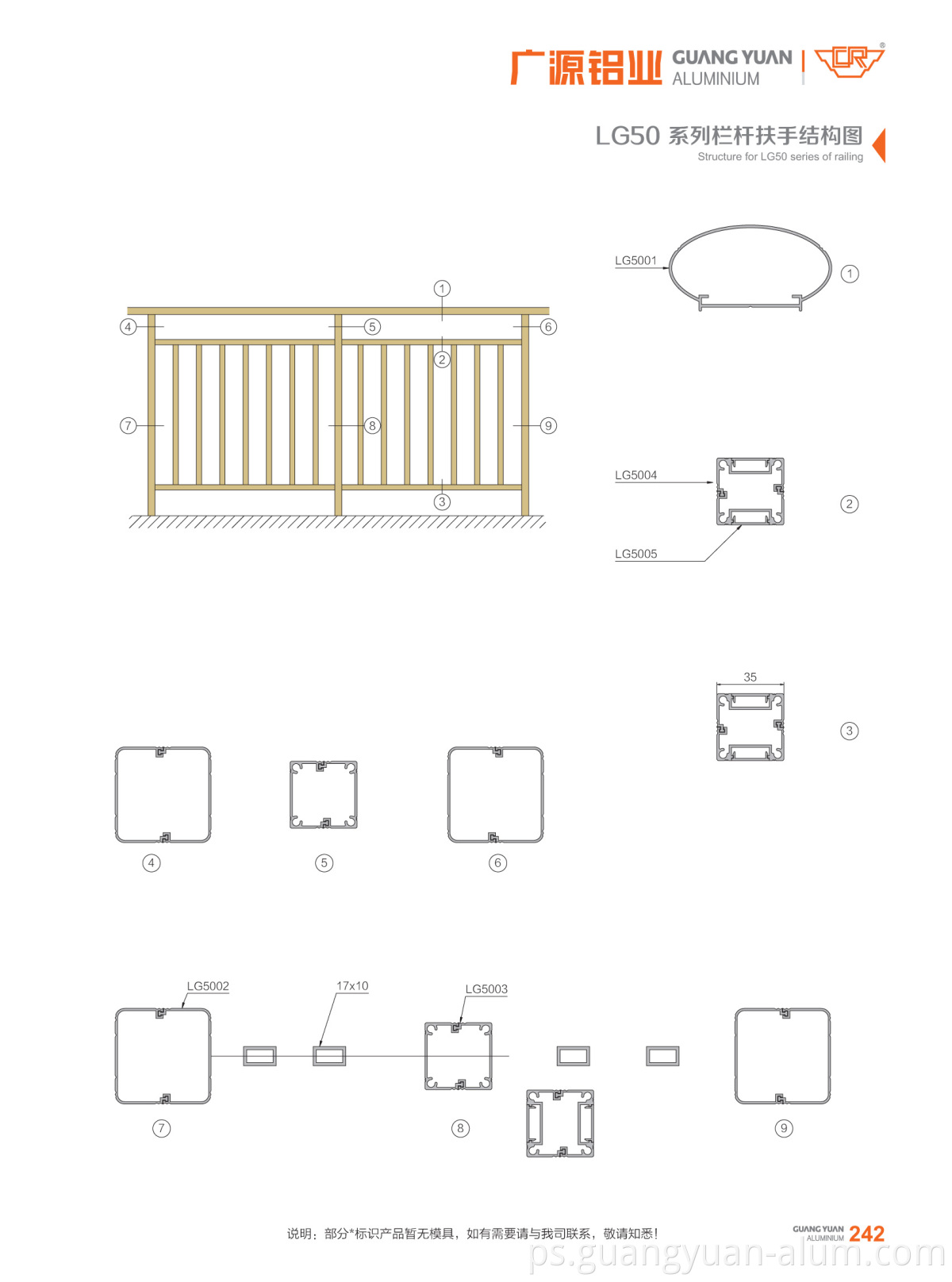 广源铝业 GUANG YUAN ALUMINIUM

LG50 系列栏杆扶手结构图
Structure for LG50 series of railing

1
4
5
6
2
7
8
9
3

LG5001
1

LG5004
2
LG5005

35
3

4
5
6

LG5002
17x10
LG5003
7
8
9

说明：部分*标识产品暂无模具，如有需要请与我司联系，敬请知悉！

GUANG YUAN ALUMINIUM 242

ps.guangyuan-alum.com